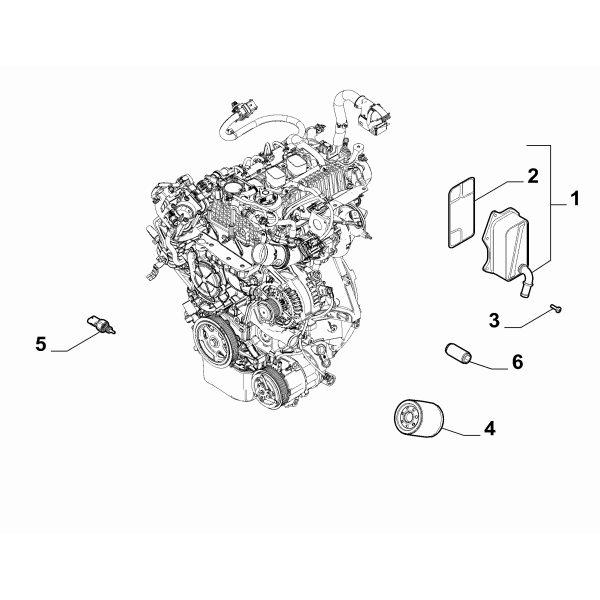 2
1
3
5
6
4